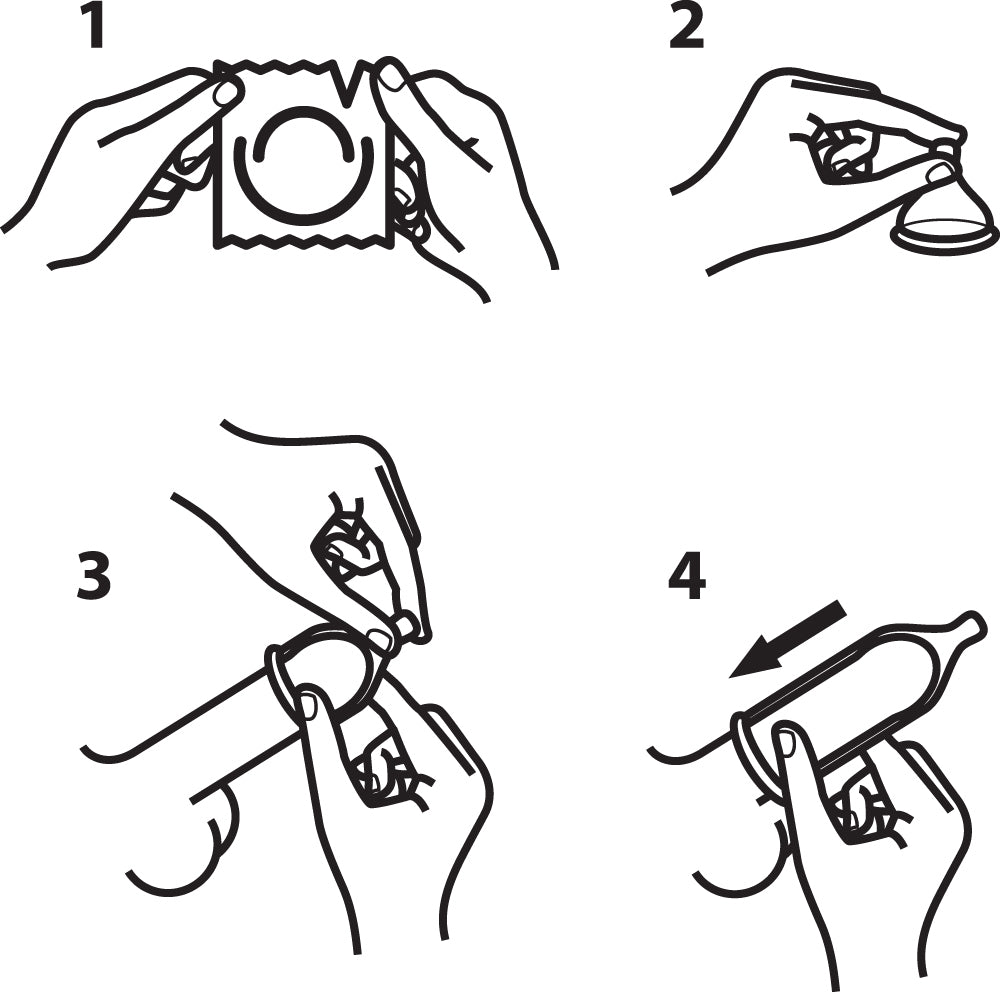 1

2

3

4